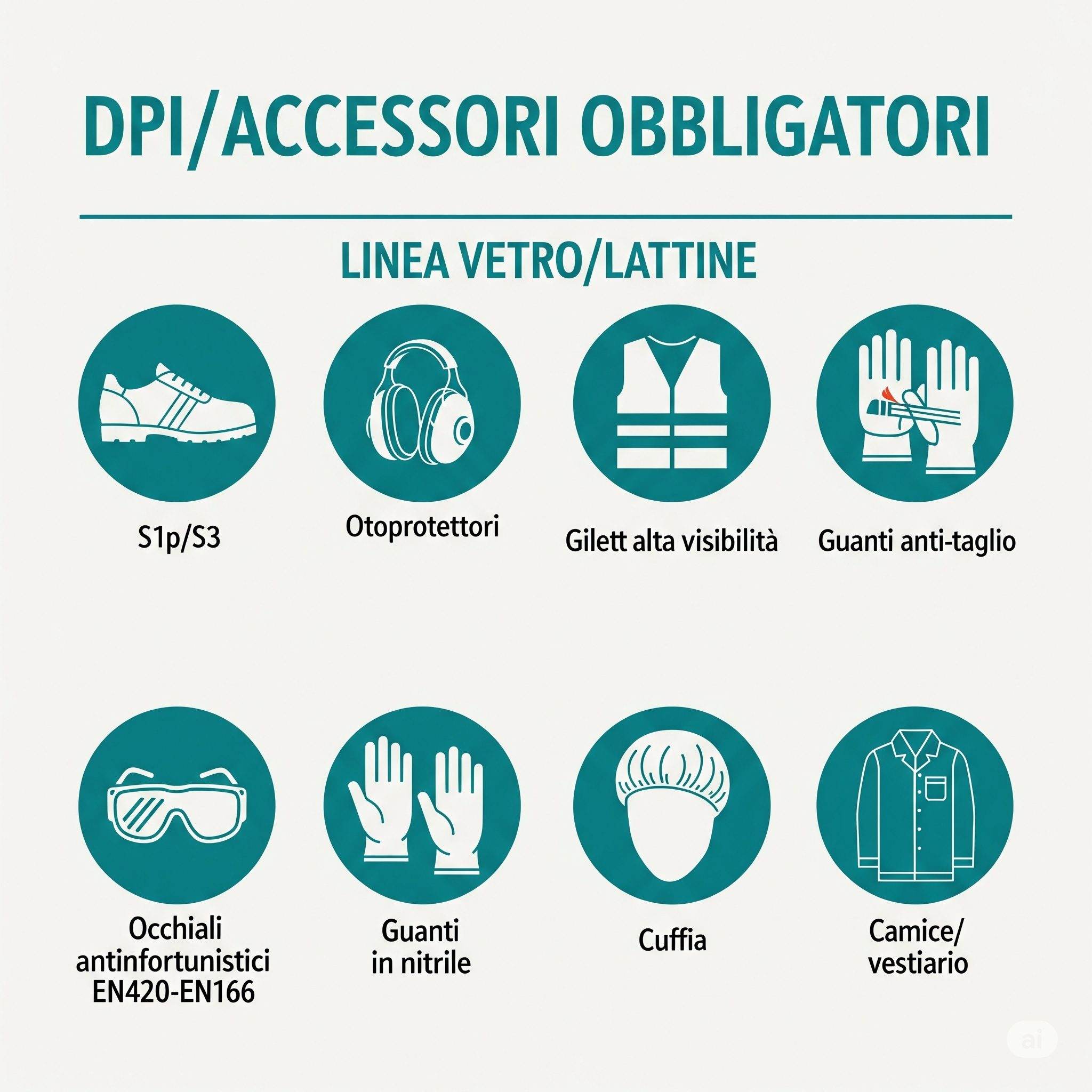 DPI/ACCESSORI OBBLIGATORI

LINEA VETRO/LATTINE

S1p/S3

Otoprotettori

Gilett alta visibilità

Guanti anti-taglio

Occhiali antinfortunistici EN420-EN166

Guanti in nitrile

Cuffia

Camice/ vestiario

ai